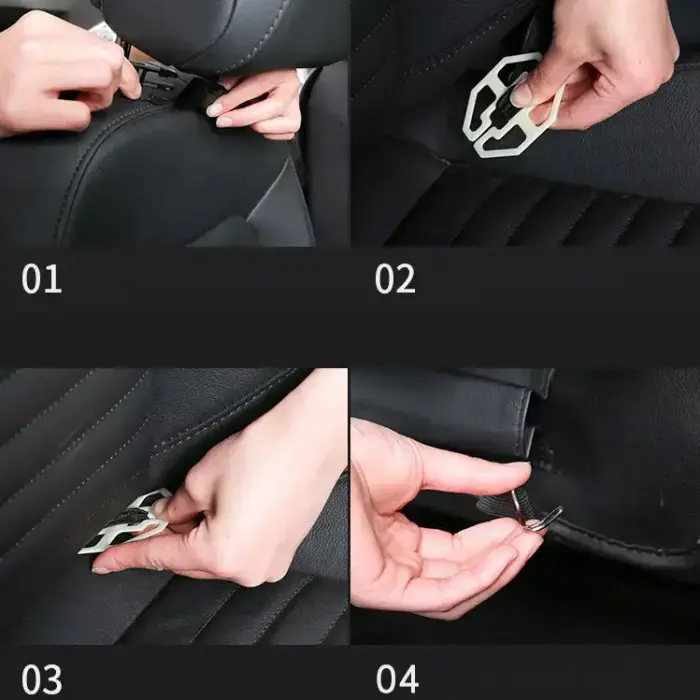 01

02

03

04