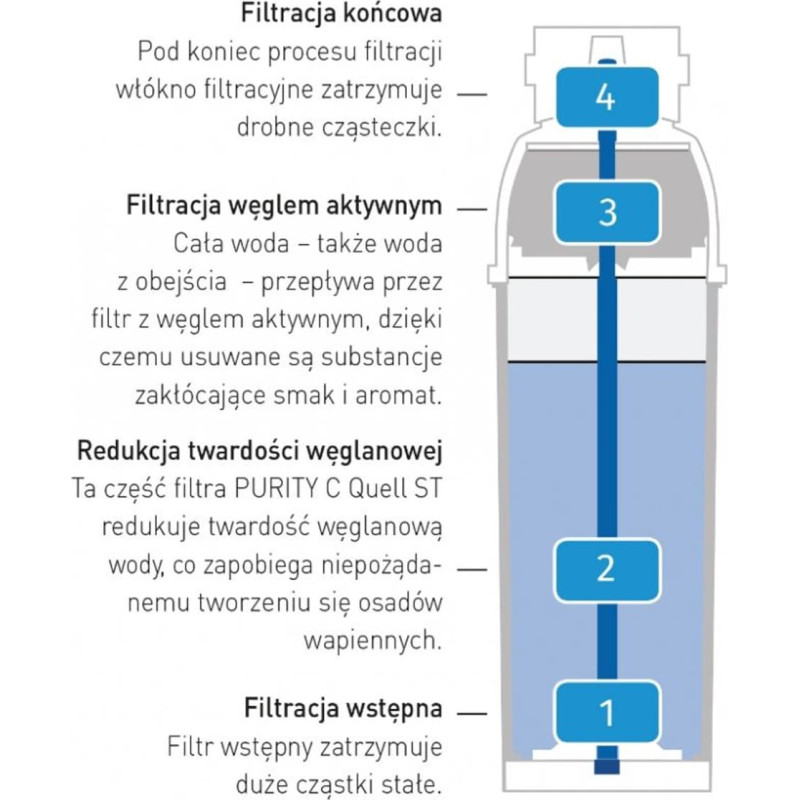 Filtracja końcowa
Pod koniec procesu filtracji włókno filtracyjne zatrzymuje drobne cząsteczki.

4

Filtracja węglem aktywnym
Cała woda – także woda z obejścia – przepływa przez filtr z węglem aktywnym, dzięki czemu usuwane są substancje zakłócające smak i aromat.

3

Redukcja twardości węglanowej
Ta część filtra PURITY C Quell ST redukuje twardość węglanową wody, co zapobiega niepożądanemu tworzeniu się osadów wapiennych.

2

Filtracja wstępna
Filtr wstępny zatrzymuje duże cząstki stałe.

1