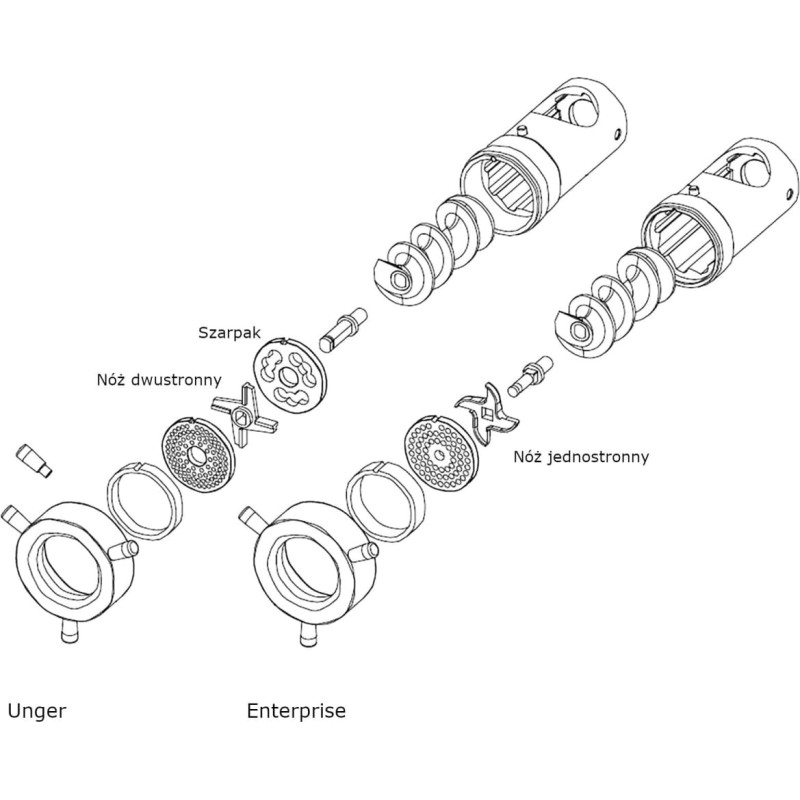 Szarpak

Nóż dwustronny

Nóż jednostronny

Unger

Enterprise