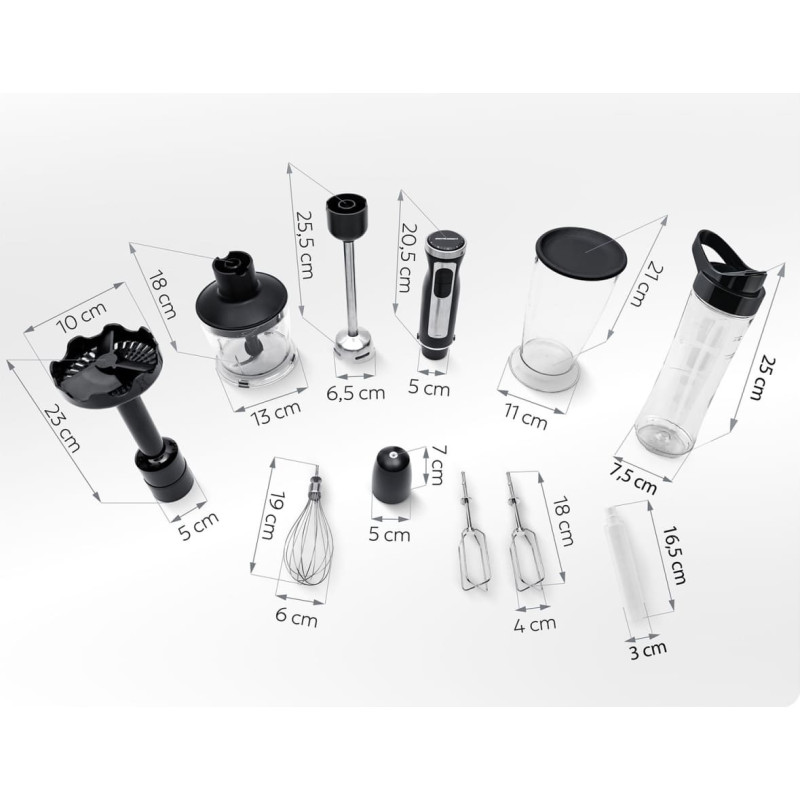 10 cm
23 cm
5 cm
18 cm
13 cm
25,5 cm
6,5 cm
20,5 cm
5 cm
21 cm
11 cm
25 cm
7,5 cm
19 cm
6 cm
7 cm
5 cm
18 cm
4 cm
16,5 cm
3 cm