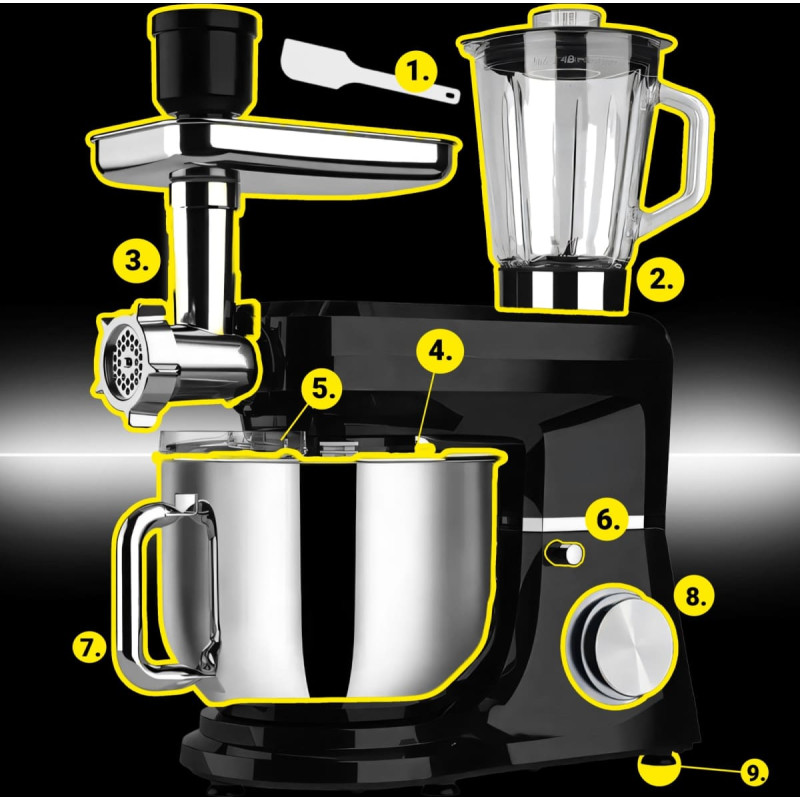 1.
2.
3.
4.
5.
6.
7.
8.
9.