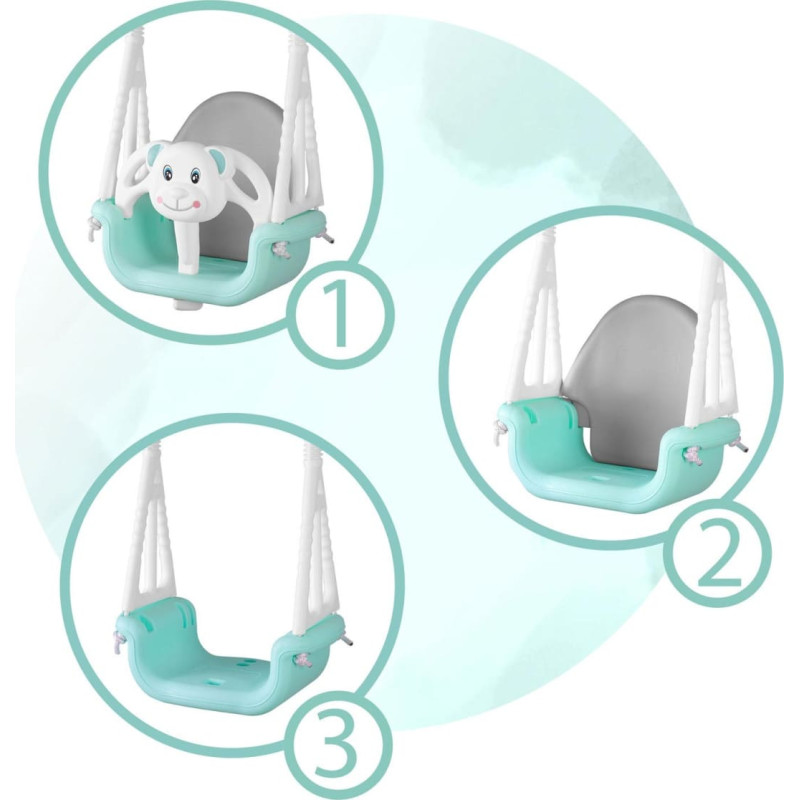 1

2

3