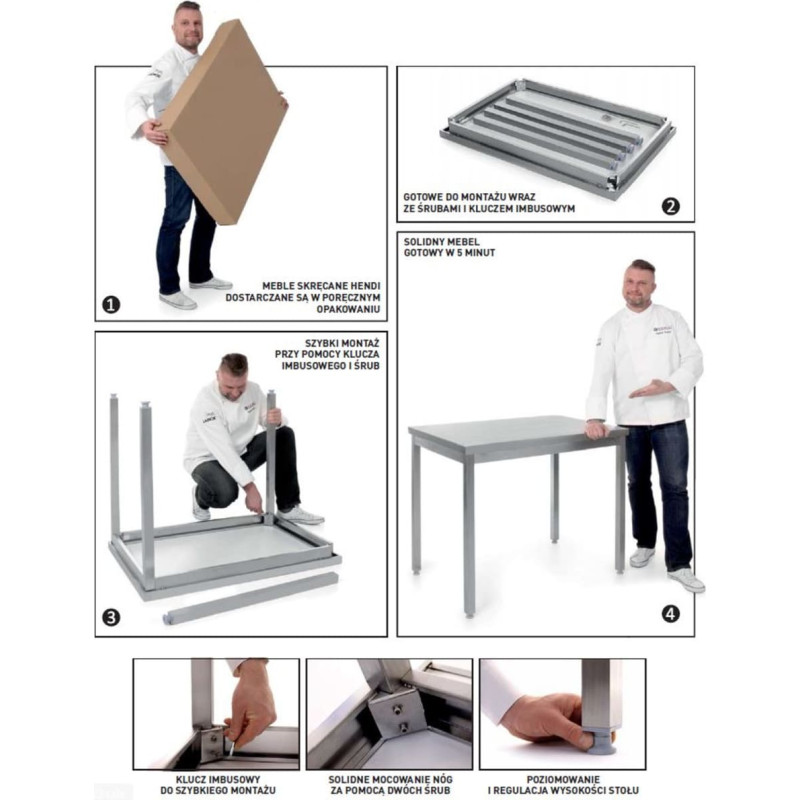 MEBLE SKRĘCANE HENDI DOSTARCZANE SĄ W PORĘCZNYM OPAKOWANIU

1

GOTOWE DO MONTAŻU WRAZ ZE ŚRUBAMI I KLUCZEM IMBUSOWYM

2

SZYBKI MONTAŻ PRZY POMOCY KLUCZA IMBUSOWEGO I ŚRUB

3

SOLIDNY MEBEL GOTOWY W 5 MINUT

4

KLUCZ IMBUSOWY DO SZYBKIEGO MONTAŻU

SOLIDNE MOCOWANIE NÓG ZA POMOCĄ DWÓCH ŚRUB

POZIOMOWANIE I REGULACJA WYSOKOŚCI STOŁU