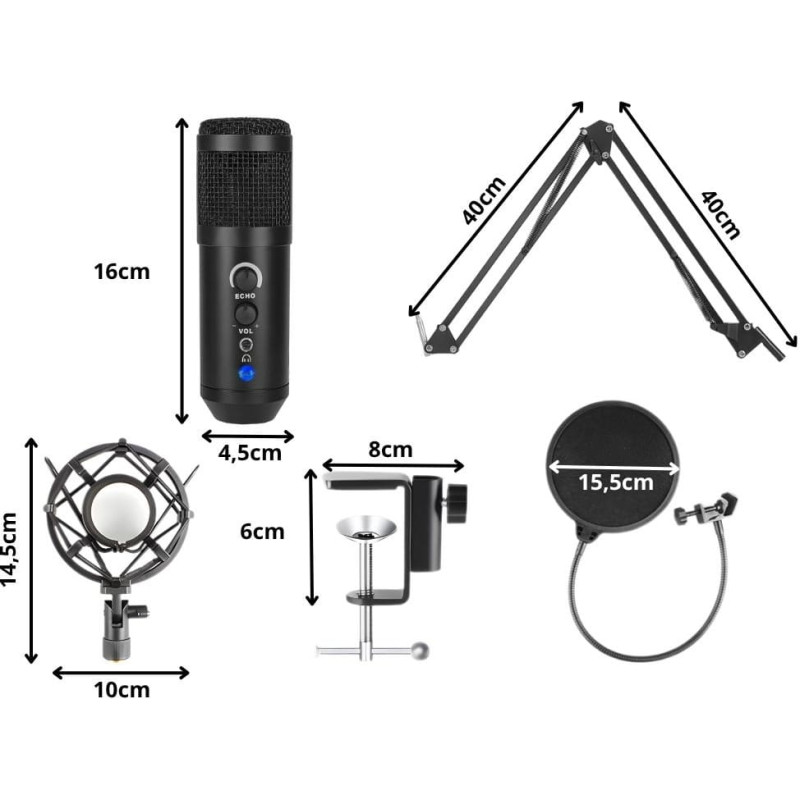 16cm

ECHO

VOL

4,5cm

40cm

40cm

14,5cm

10cm

8cm

6cm

15,5cm