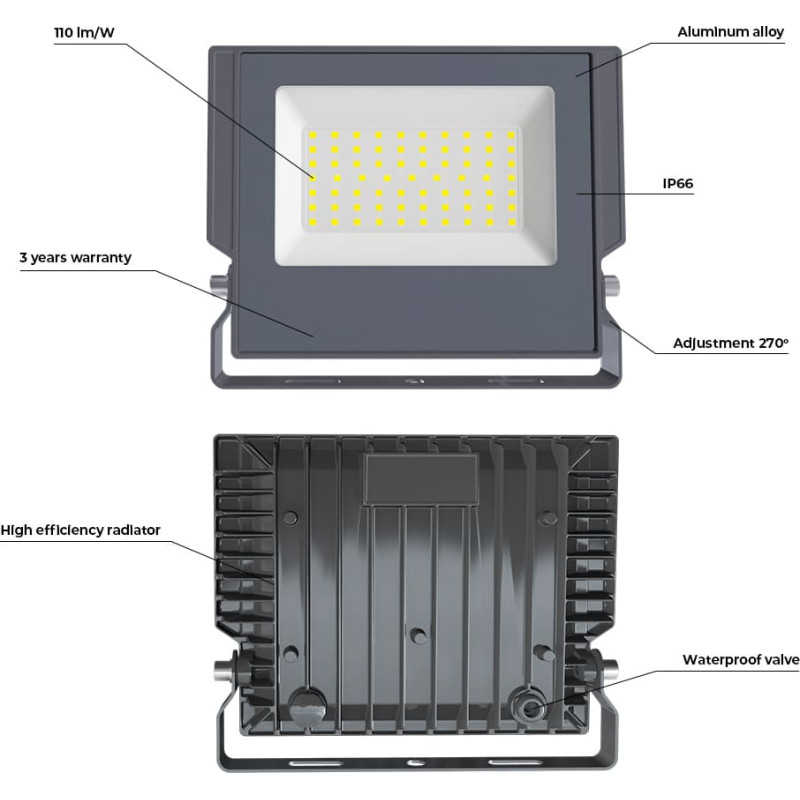 110 lm/W

Aluminum alloy

IP66

3 years warranty

Adjustment 270°

High efficiency radiator

Waterproof valve